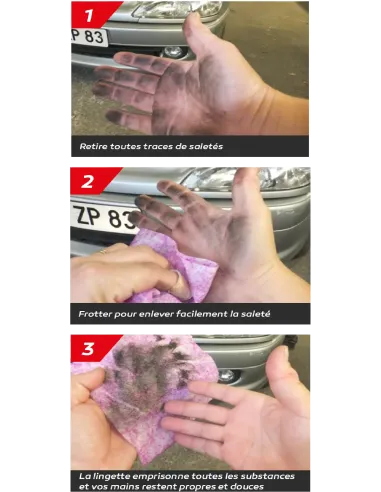 1

P 83

Retire toutes traces de saletés

2

ZP 83

Frotter pour enlever facilement la saleté

3

La lingette emprisonne toutes les substances et vos mains restent propres et douces