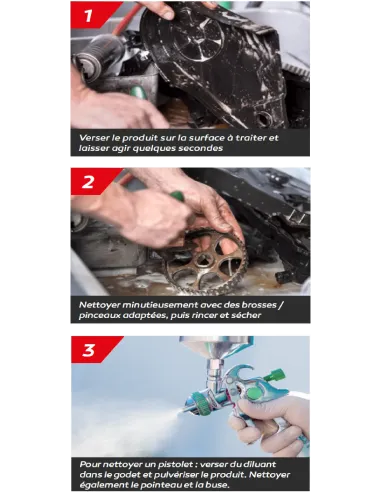 1

Verser le produit sur la surface à traiter et laisser agir quelques secondes

2

Nettoyer minutieusement avec des brosses / pinceaux adaptées, puis rincer et sécher

3

Pour nettoyer un pistolet : verser du diluant dans le godet et pulvériser le produit. Nettoyer également le pointeau et la buse.