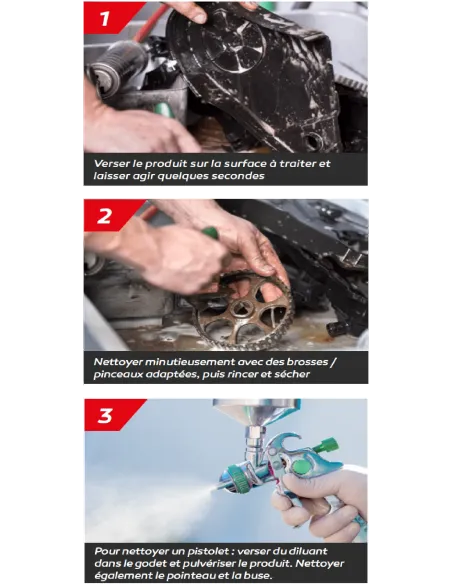 1

Verser le produit sur la surface à traiter et laisser agir quelques secondes

2

Nettoyer minutieusement avec des brosses / pinceaux adaptées, puis rincer et sécher

3

Pour nettoyer un pistolet : verser du diluant dans le godet et pulvériser le produit. Nettoyer également le pointeau et la buse.