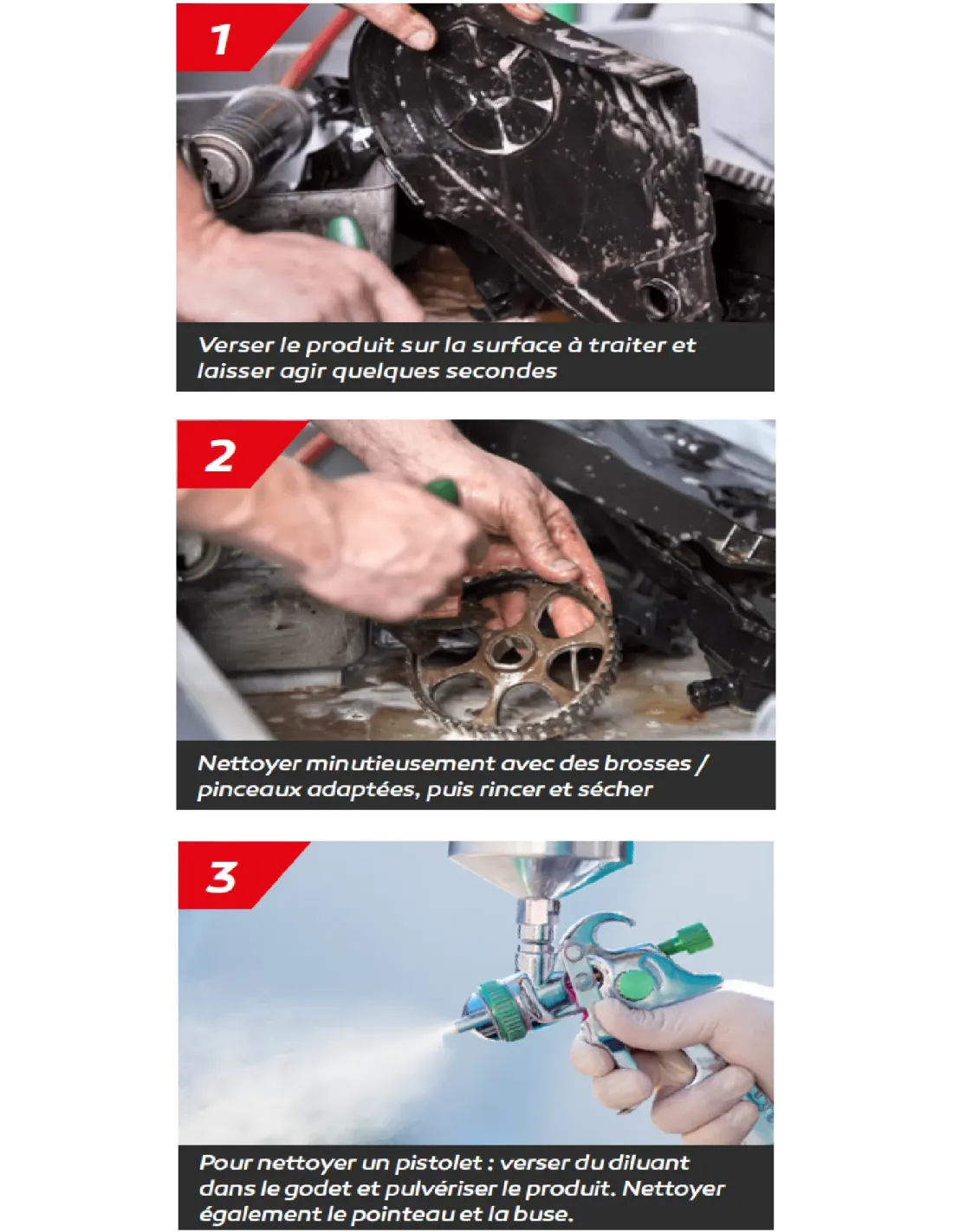 1

Verser le produit sur la surface à traiter et laisser agir quelques secondes

2

Nettoyer minutieusement avec des brosses / pinceaux adaptées, puis rincer et sécher

3

Pour nettoyer un pistolet : verser du diluant dans le godet et pulvériser le produit. Nettoyer également le pointeau et la buse.