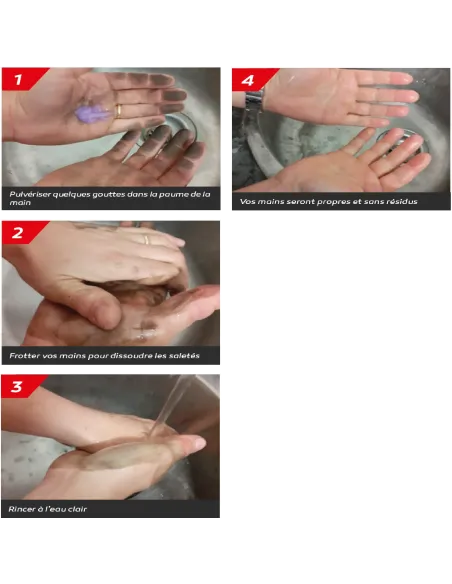 1

Pulvériser quelques gouttes dans la paume de la main

2

Frotter vos mains pour dissoudre les saletés

3

Rincer à l'eau clair

4

Vos mains seront propres et sans résidus