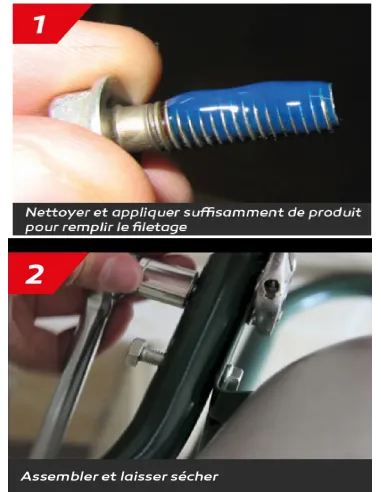 1

Nettoyer et appliquer suffisamment de produit pour remplir le filetage

2

Assembler et laisser sécher