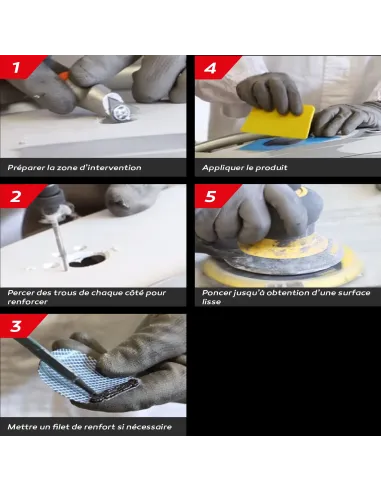 1

Préparer la zone d'intervention

2

Percer des trous de chaque côté pour renforcer

3

Mettre un filet de renfort si nécessaire

4

Appliquer le produit

5

Poncer jusqu'à obtention d'une surface lisse