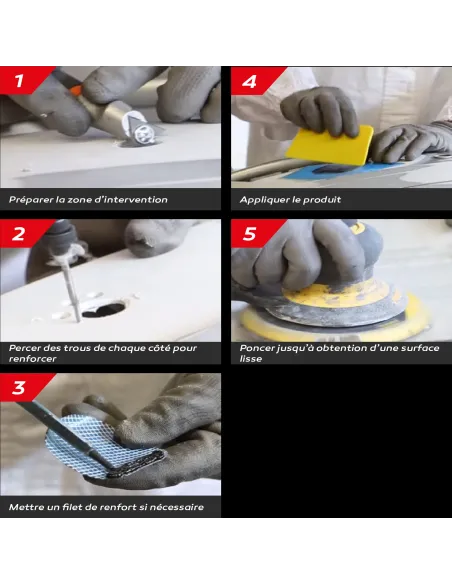 1

Préparer la zone d'intervention

2

Percer des trous de chaque côté pour renforcer

3

Mettre un filet de renfort si nécessaire

4

Appliquer le produit

5

Poncer jusqu'à obtention d'une surface lisse