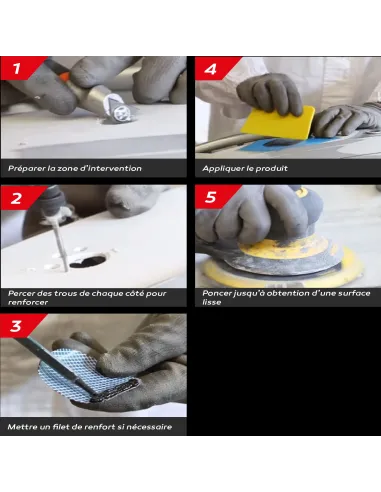 1

Préparer la zone d'intervention

2

Percer des trous de chaque côté pour renforcer

3

Mettre un filet de renfort si nécessaire

4

Appliquer le produit

5

Poncer jusqu'à obtention d'une surface lisse