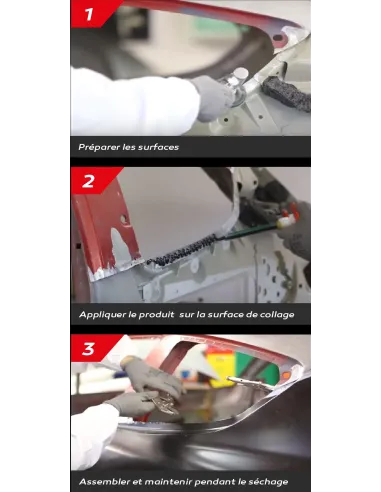 1

Préparer les surfaces

2

Appliquer le produit sur la surface de collage

3

Assembler et maintenir pendant le séchage