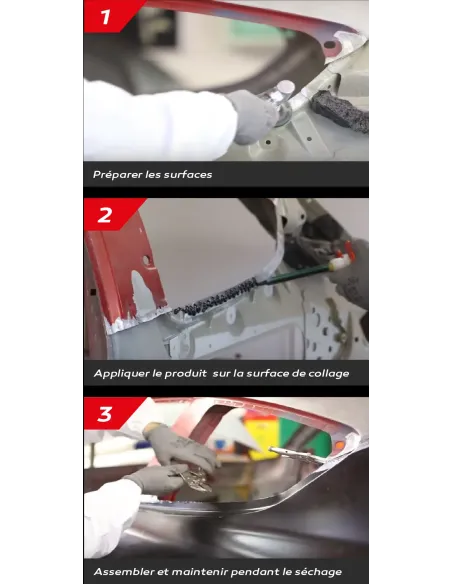 1

Préparer les surfaces

2

Appliquer le produit sur la surface de collage

3

Assembler et maintenir pendant le séchage