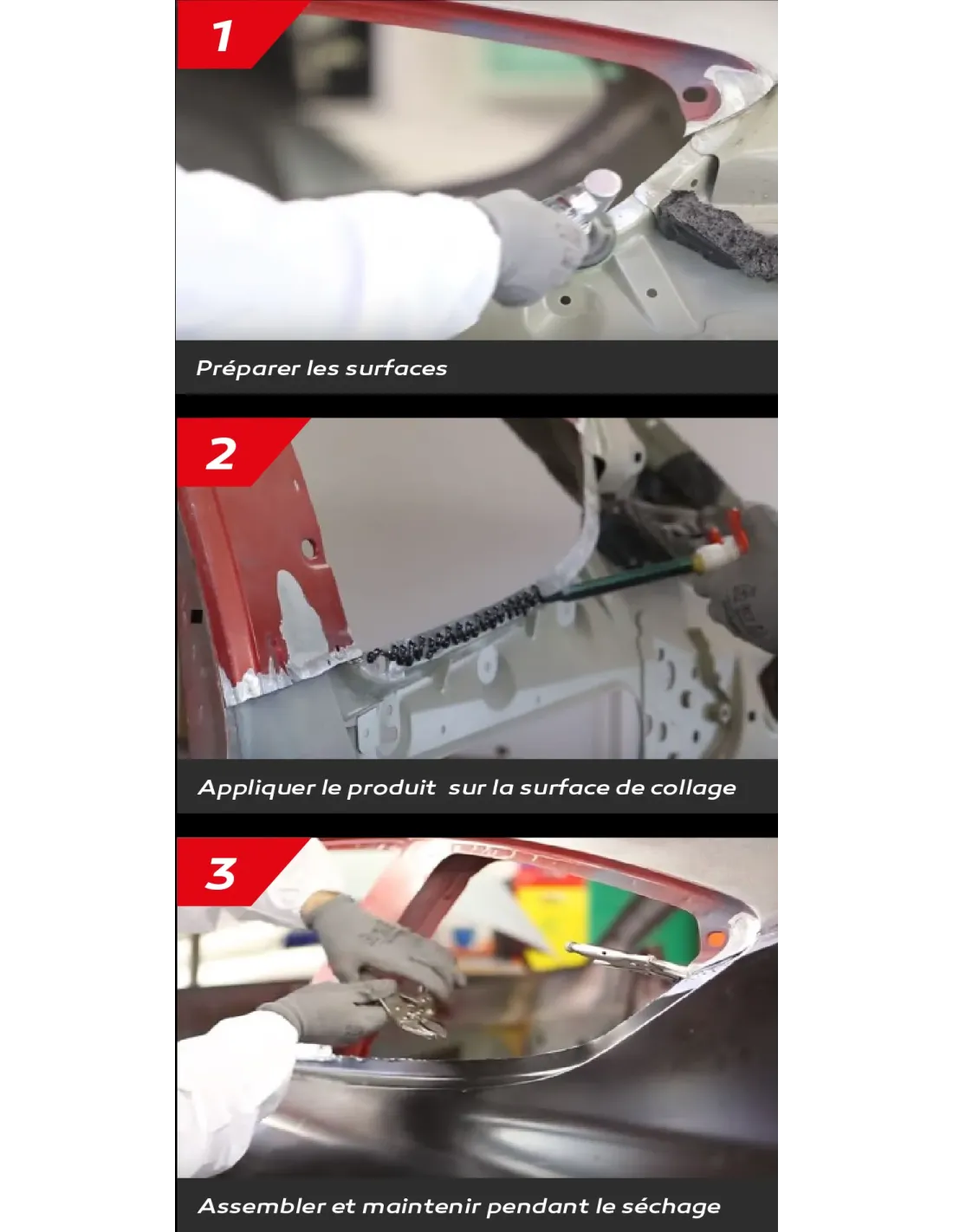 1

Préparer les surfaces

2

Appliquer le produit  sur la surface de collage

3

Assembler et maintenir pendant le séchage