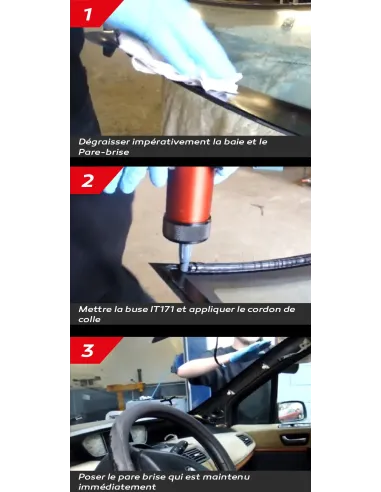 1

Dégraisser impérativement la baie et le Pare-brise

2

Mettre la buse IT171 et appliquer le cordon de colle

3

Poser le pare brise qui est maintenu immédiatement