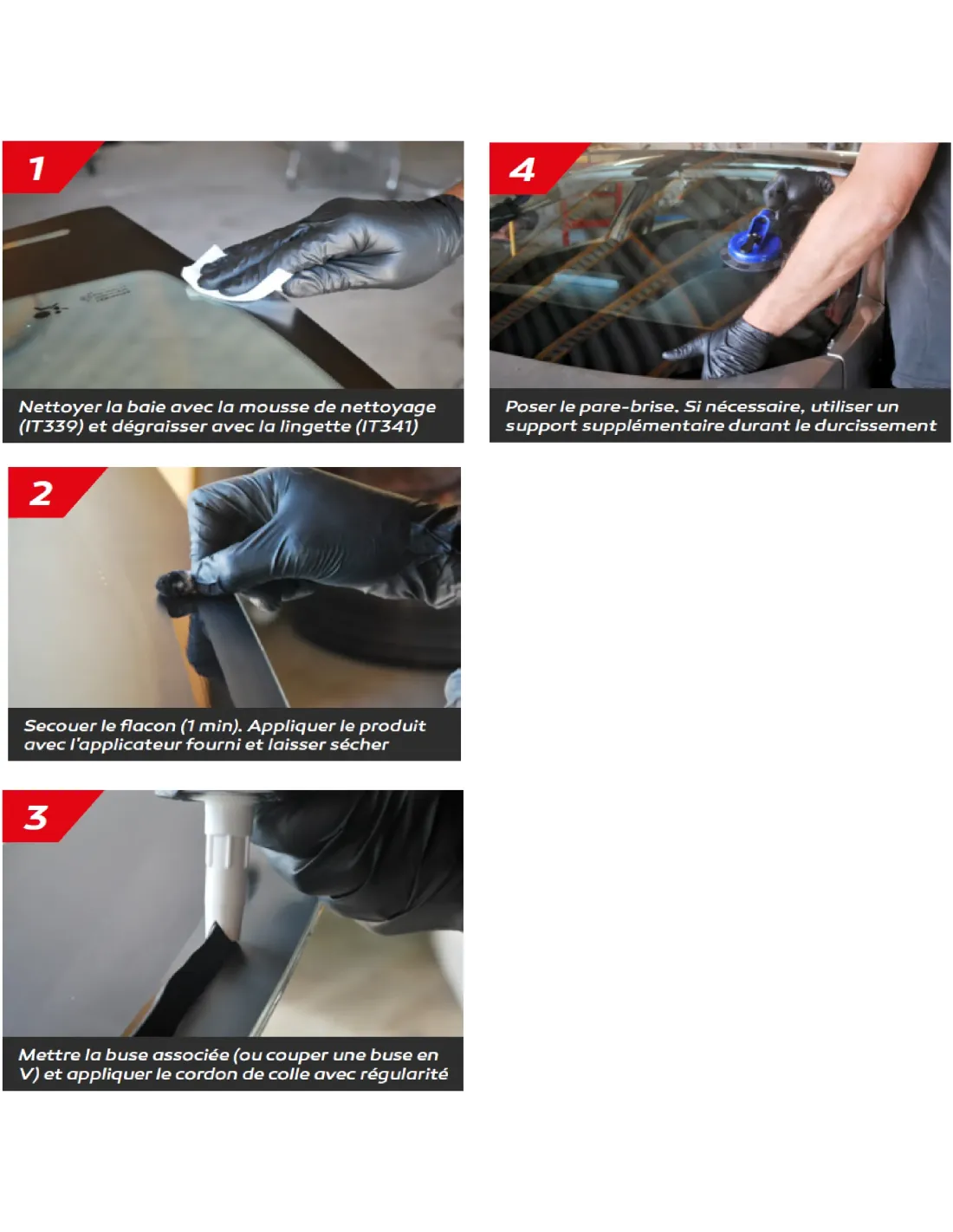 1

Nettoyer la baie avec la mousse de nettoyage (IT339) et dégraisser avec la lingette (IT341)

2

Secouer le flacon (1 min). Appliquer le produit avec l'applicateur fourni et laisser sécher

3

Mettre la buse associée (ou couper une buse en V) et appliquer le cordon de colle avec régularité

4

Poser le pare-brise. Si nécessaire, utiliser un support supplémentaire durant le durcissement