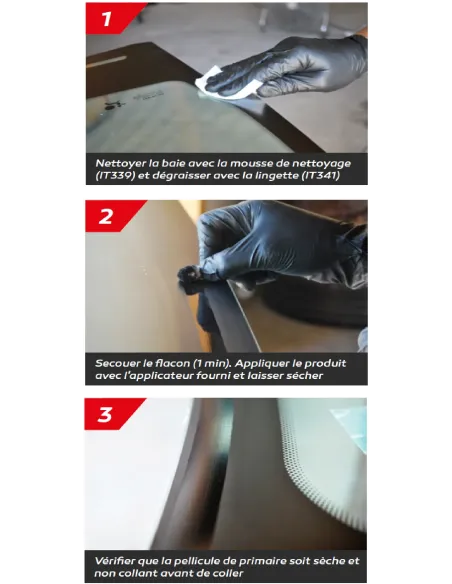 1

Nettoyer la baie avec la mousse de nettoyage (IT339) et dégraisser avec la lingette (IT341)

2

Secouer le flacon (1 min). Appliquer le produit avec l'applicateur fourni et laisser sécher

3

Vérifier que la pellicule de primaire soit sèche et non collant avant de coller