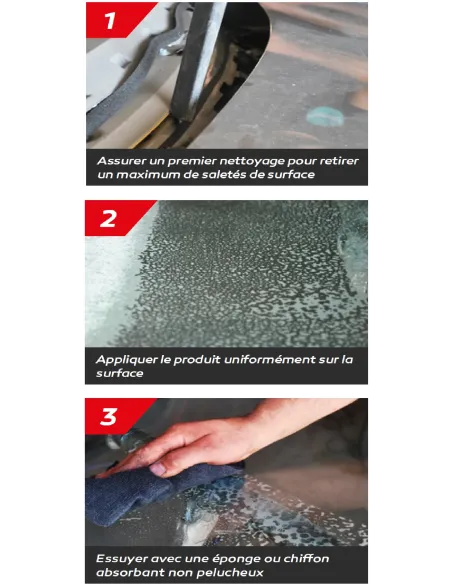 1

Assurer un premier nettoyage pour retirer un maximum de saletés de surface

2

Appliquer le produit uniformément sur la surface

3

Essuyer avec une éponge ou chiffon absorbant non pelucheux