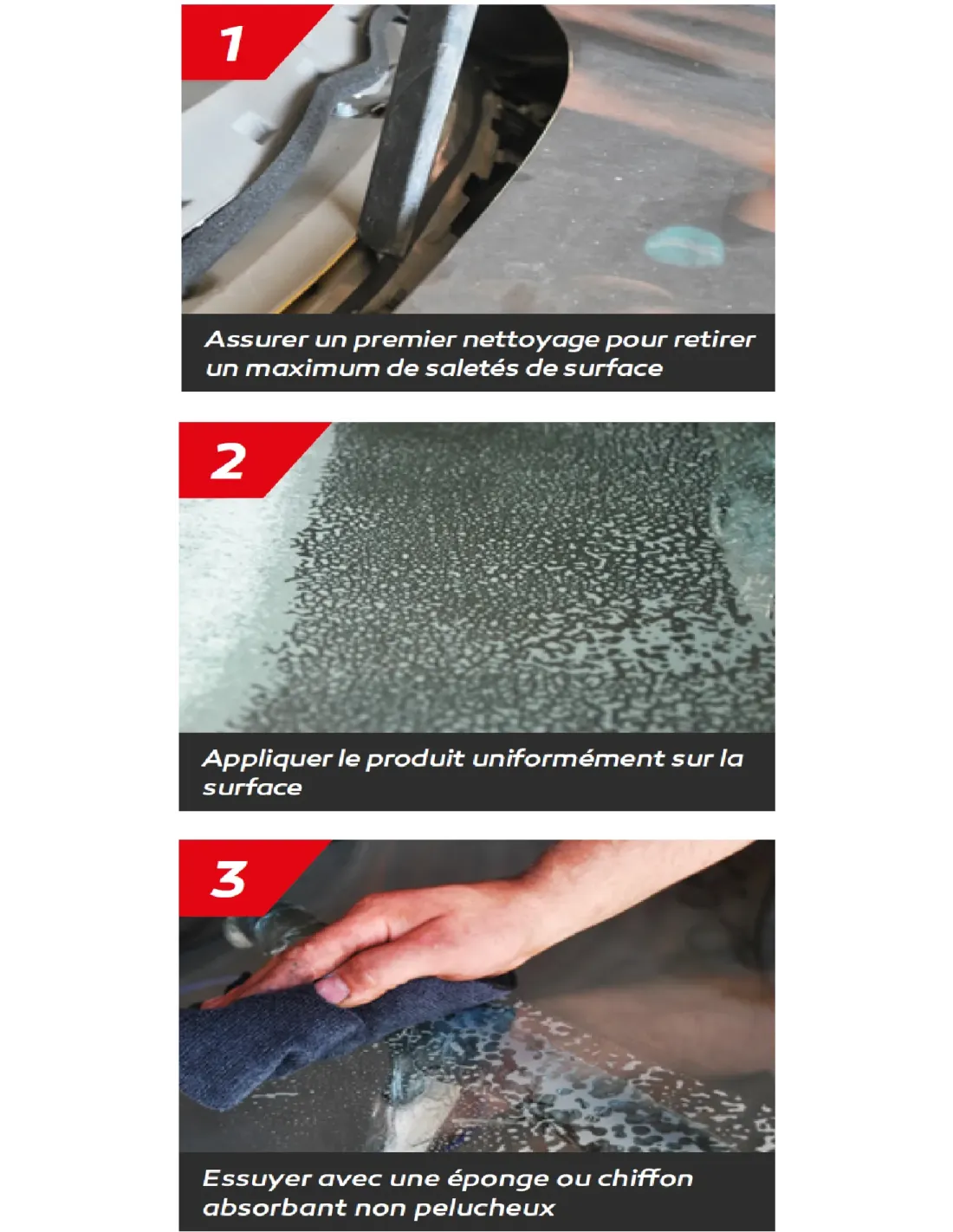 1

Assurer un premier nettoyage pour retirer un maximum de saletés de surface

2

Appliquer le produit uniformément sur la surface

3

Essuyer avec une éponge ou chiffon absorbant non pelucheux