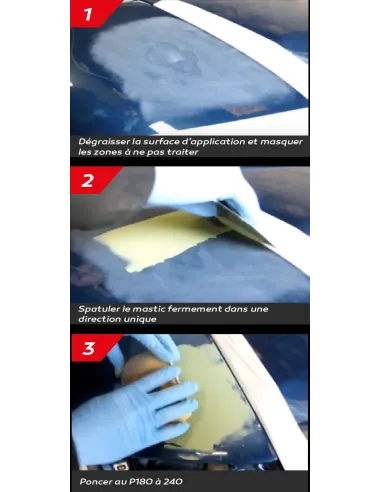 1

Dégraisser la surface d'application et masquer les zones à ne pas traiter

2

Spatuler le mastic fermement dans une direction unique

3

Poncer au P180 à 240