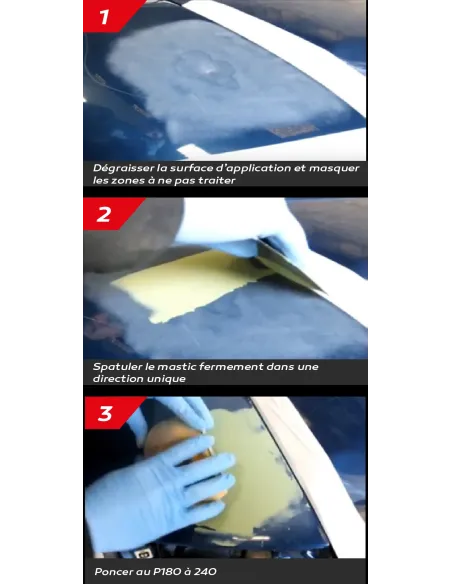 1

Dégraisser la surface d'application et masquer les zones à ne pas traiter

2

Spatuler le mastic fermement dans une direction unique

3

Poncer au P180 à 240