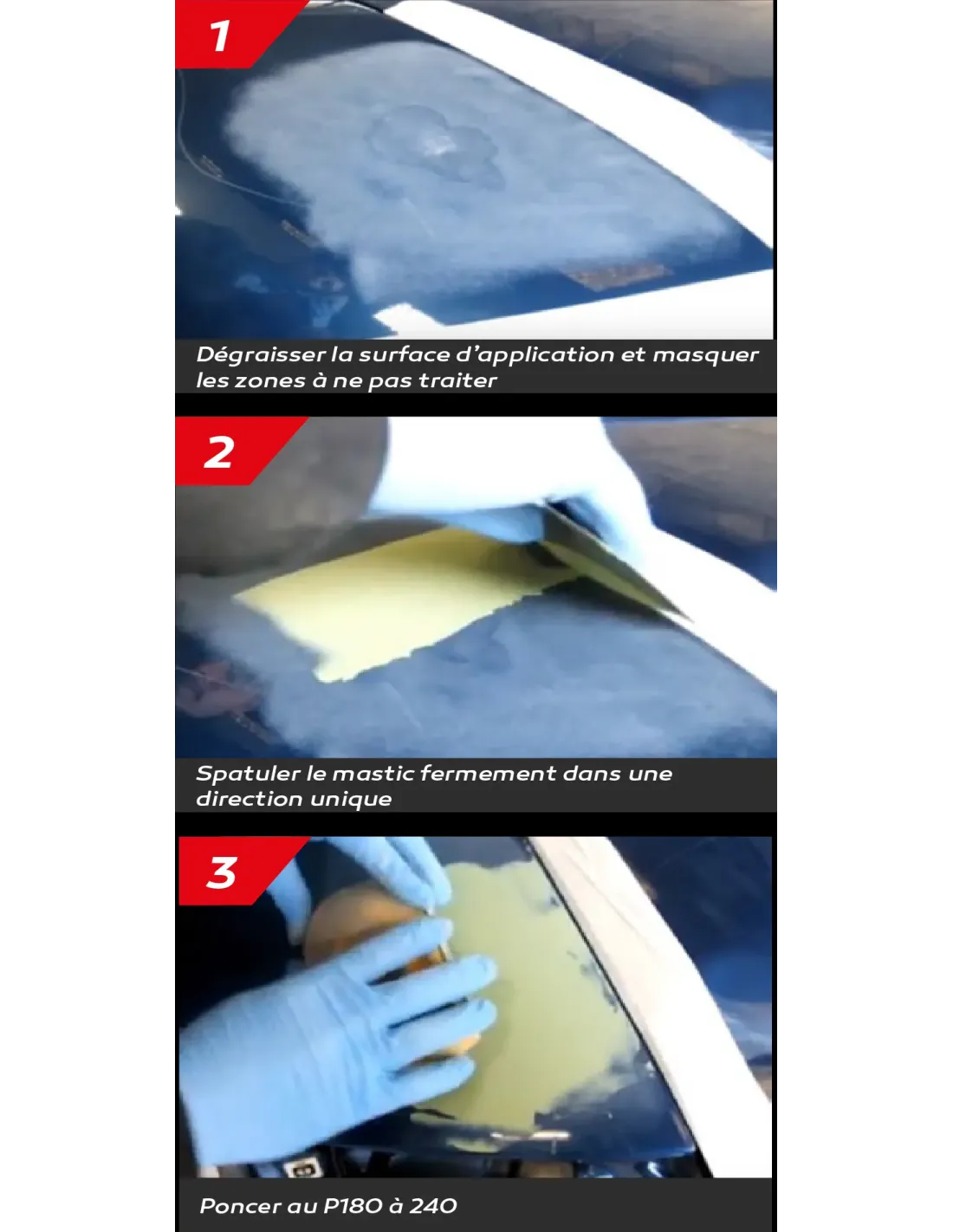 1

Dégraisser la surface d'application et masquer les zones à ne pas traiter

2

Spatuler le mastic fermement dans une direction unique

3

Poncer au P180 à 240