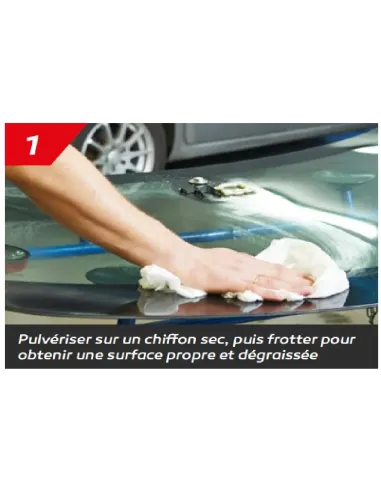 1

Pulvériser sur un chiffon sec, puis frotter pour obtenir une surface propre et dégraissée