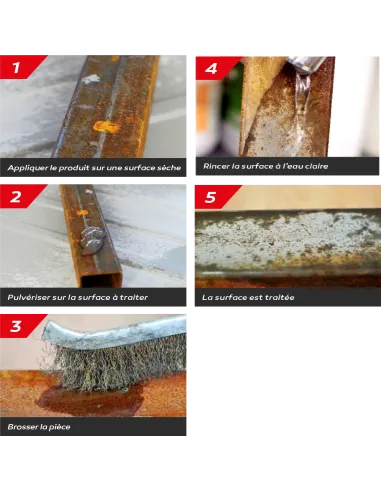 1
Appliquer le produit sur une surface sèche

2
Pulvériser sur la surface à traiter

3
Brosser la pièce

4
Rincer la surface à l'eau claire

5
La surface est traitée