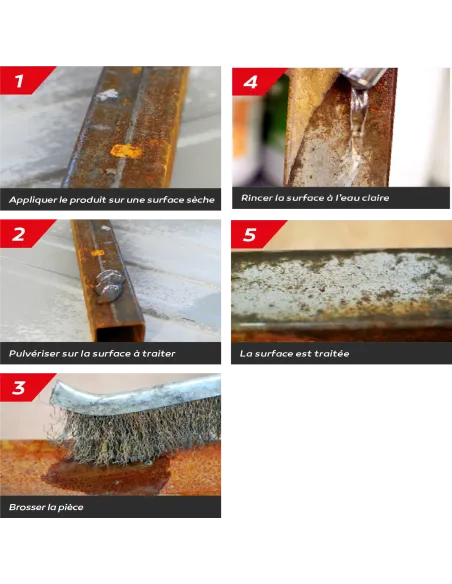 1
Appliquer le produit sur une surface sèche

2
Pulvériser sur la surface à traiter

3
Brosser la pièce

4
Rincer la surface à l'eau claire

5
La surface est traitée