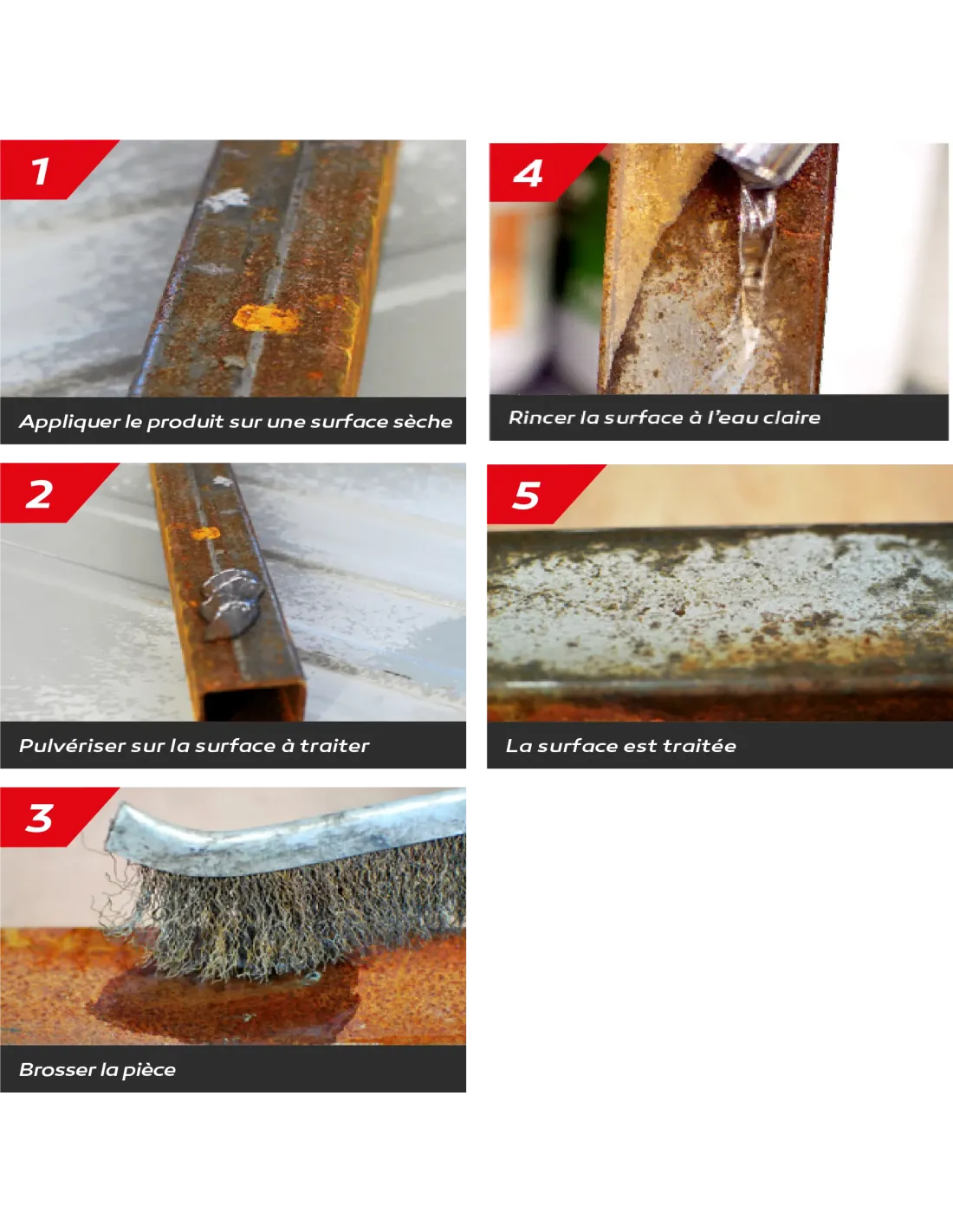 1

Appliquer le produit sur une surface sèche

2

Pulvériser sur la surface à traiter

3

Brosser la pièce

4

Rincer la surface à l'eau claire

5

La surface est traitée