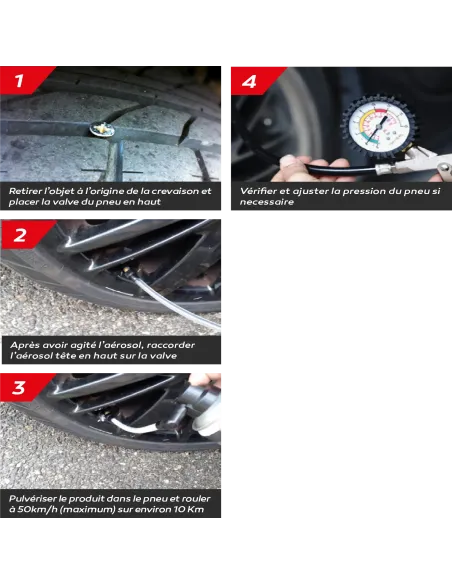 1

Retirer l'objet à l'origine de la crevaison et placer la valve du pneu en haut

2

Après avoir agité l'aérosol, raccorder l'aérosol tête en haut sur la valve

3

Pulvériser le produit dans le pneu et rouler à 50km/h (maximum) sur environ 10 Km

4

Vérifier et ajuster la pression du pneu si necessaire