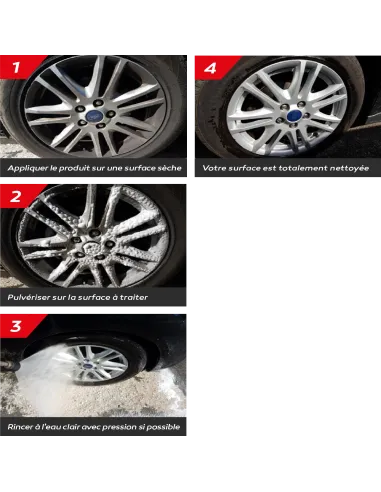 1

Appliquer le produit sur une surface sèche

2

Pulvériser sur la surface à traiter

3

Rincer à l'eau clair avec pression si possible

4

Votre surface est totalement nettoyée