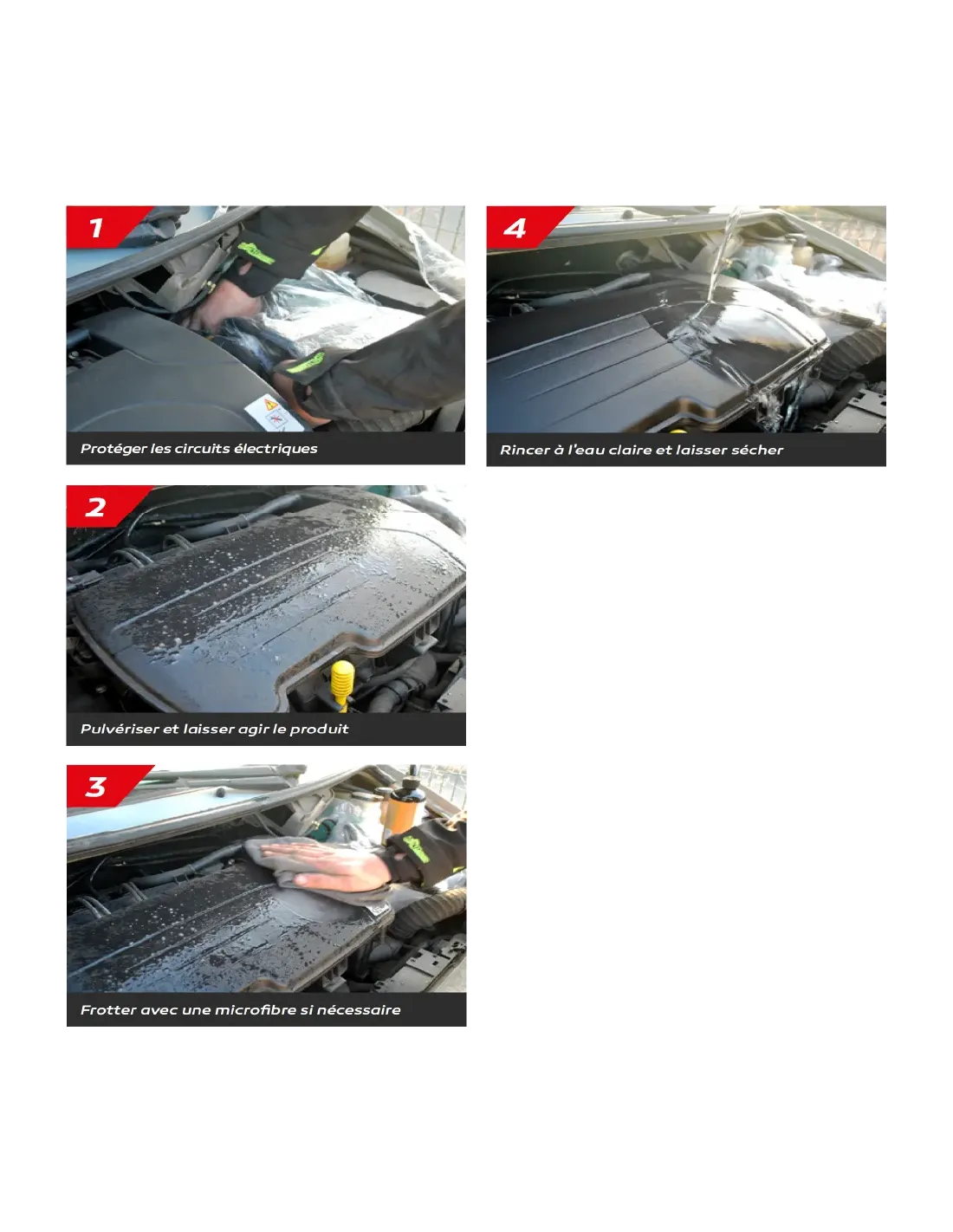 1

Protéger les circuits électriques

2

Pulvériser et laisser agir le produit

3

Frotter avec une microfibre si nécessaire

4

Rincer à l'eau claire et laisser sécher