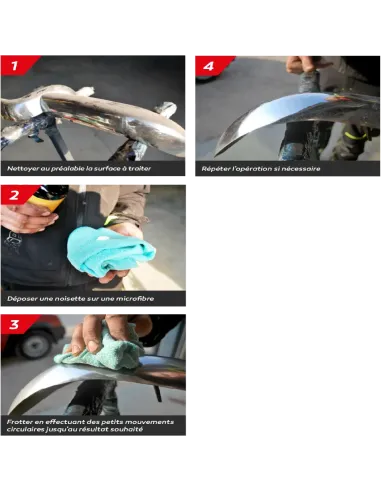 1

Nettoyer au préalable la surface à traiter

2

Déposer une noisette sur une microfibre

3

Frotter en effectuant des petits mouvements circulaires jusqu'au résultat souhaité

4

Répéter l'opération si nécessaire