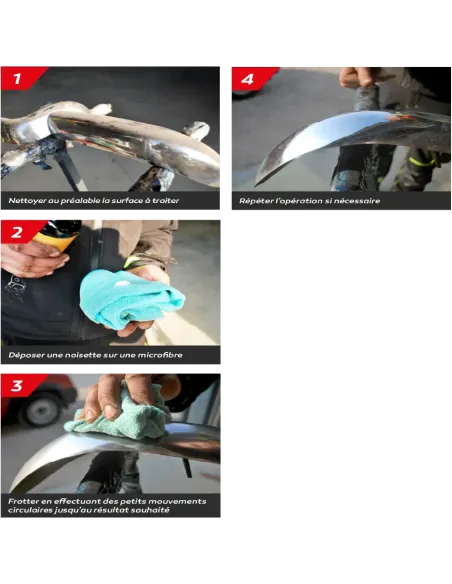 1

Nettoyer au préalable la surface à traiter

2

Déposer une noisette sur une microfibre

3

Frotter en effectuant des petits mouvements circulaires jusqu'au résultat souhaité

4

Répéter l'opération si nécessaire