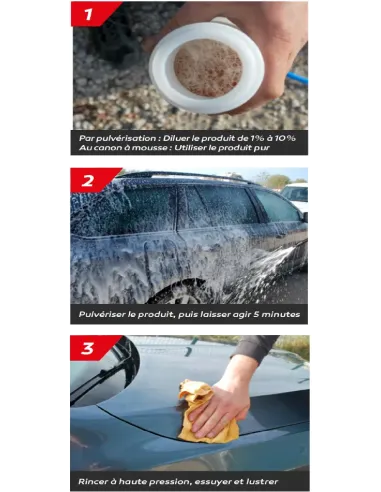 1

Par pulvérisation : Diluer le produit de 1% à 10%
Au canon à mousse : Utiliser le produit pur

2

Pulvériser le produit, puis laisser agir 5 minutes

3

Rincer à haute pression, essuyer et lustrer