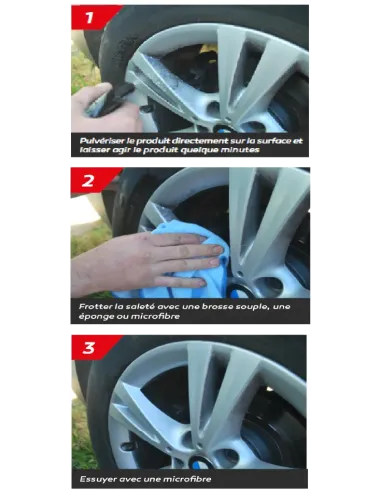 1

Pulvériser le produit directement sur la surface et laisser agir le produit quelque minutes

2

Frotter la saleté avec une brosse souple, une éponge ou microfibre

3

Essuyer avec une microfibre