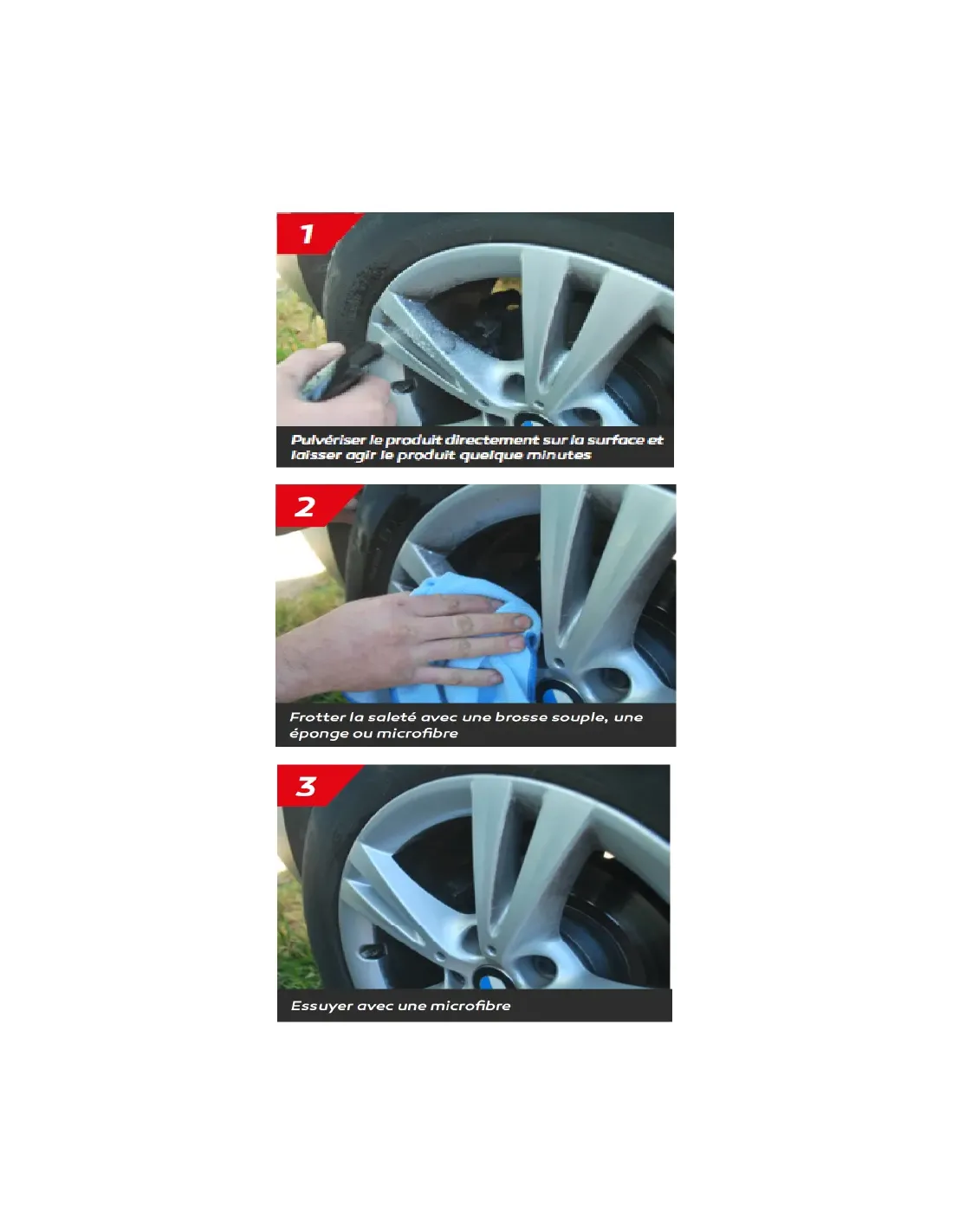 1

Pulvériser le produit directement sur la surface et laisser agir le produit quelque minutes

2

Frotter la saleté avec une brosse souple, une éponge ou microfibre

3

Essuyer avec une microfibre