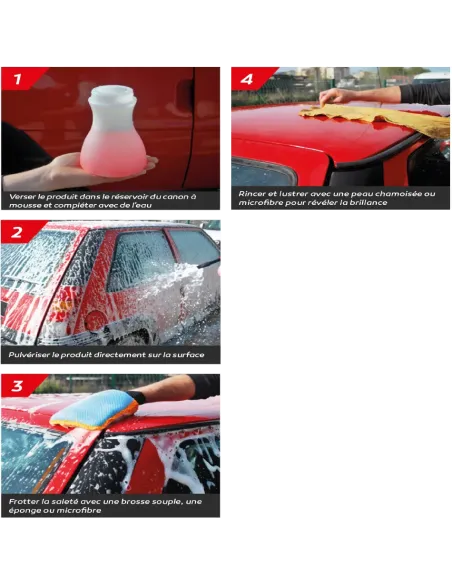 1

Verser le produit dans le réservoir du canon à mousse et compléter avec de l'eau

2

Pulvériser le produit directement sur la surface

3

Frotter la saleté avec une brosse souple, une éponge ou microfibre

4

Rincer et lustrer avec une peau chamoisée ou microfibre pour révéler la brillance