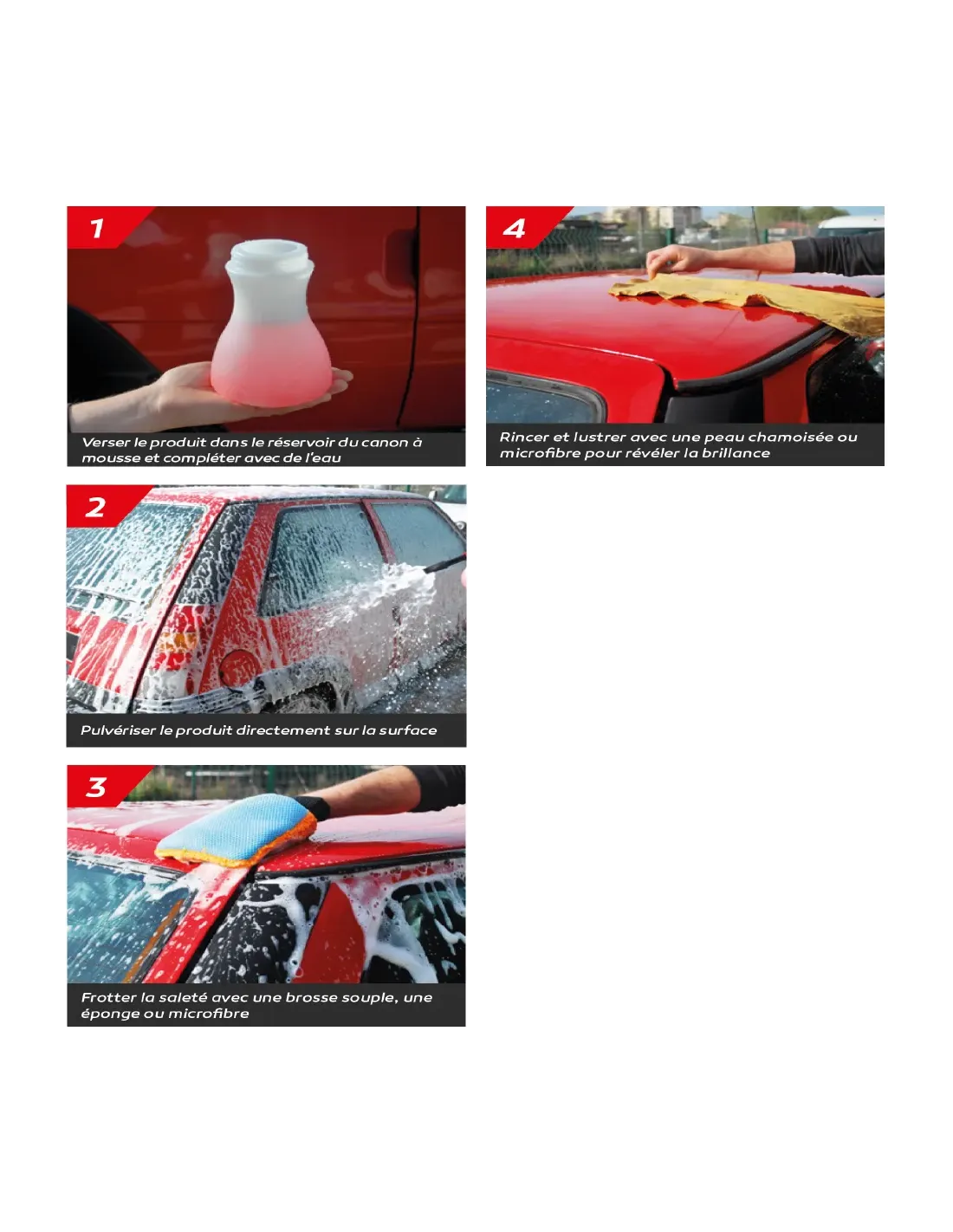 1

Verser le produit dans le réservoir du canon à mousse et compléter avec de l'eau

2

Pulvériser le produit directement sur la surface

3

Frotter la saleté avec une brosse souple, une éponge ou microfibre

4

Rincer et lustrer avec une peau chamoisée ou microfibre pour révéler la brillance