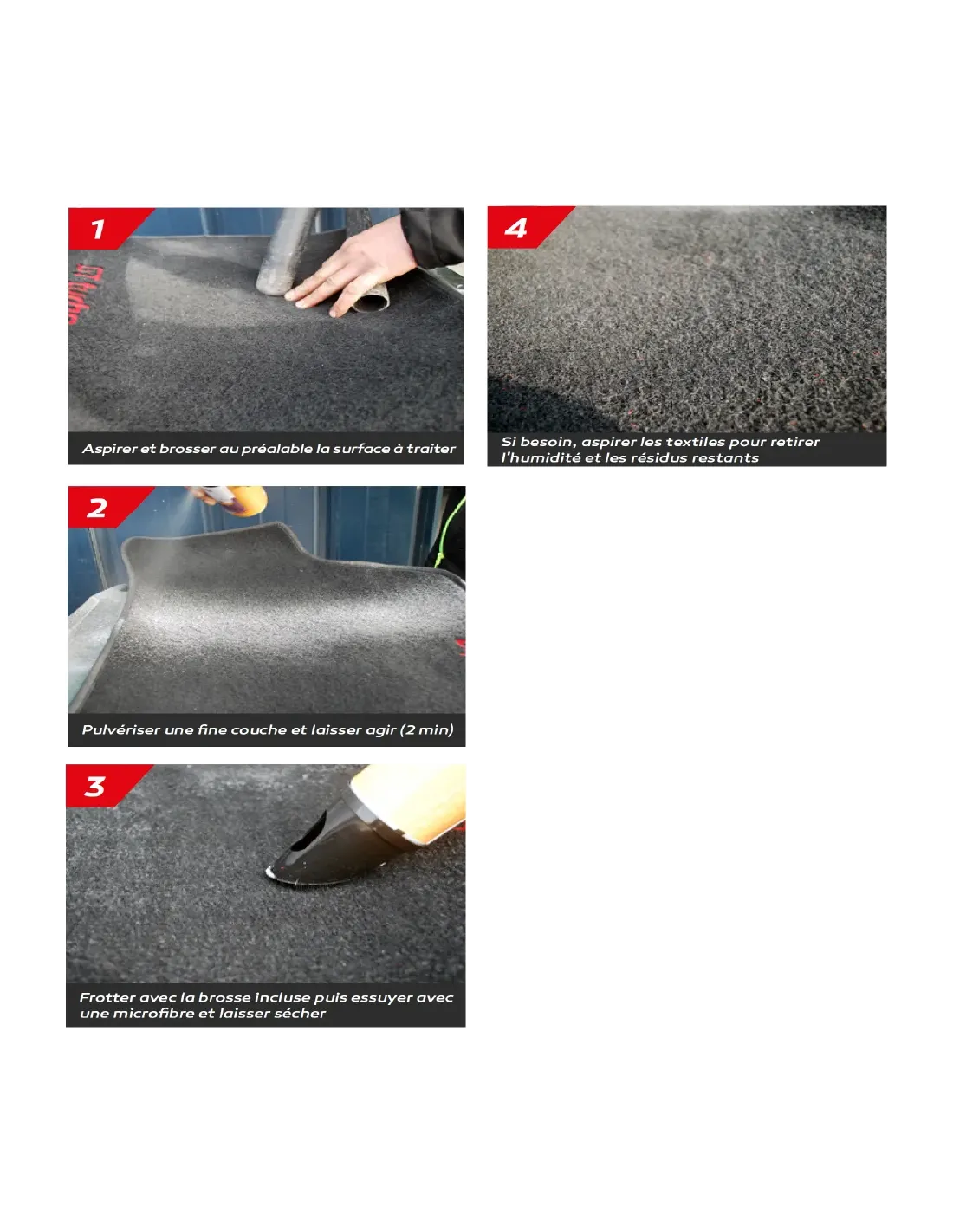 1

Aspirer et brosser au préalable la surface à traiter

2

Pulvériser une fine couche et laisser agir (2 min)

3

Frotter avec la brosse incluse puis essuyer avec une microfibre et laisser sécher

4

Si besoin, aspirer les textiles pour retirer l'humidité et les résidus restants