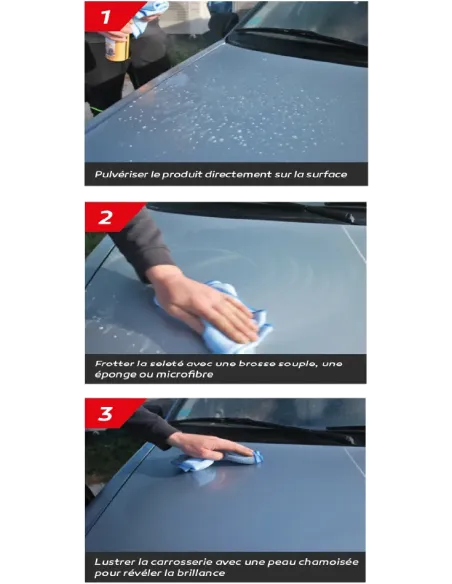 1

Pulvériser le produit directement sur la surface

2

Frotter la saleté avec une brosse souple, une éponge ou microfibre

3

Lustrer la carrosserie avec une peau chamoisée pour révéler la brillance