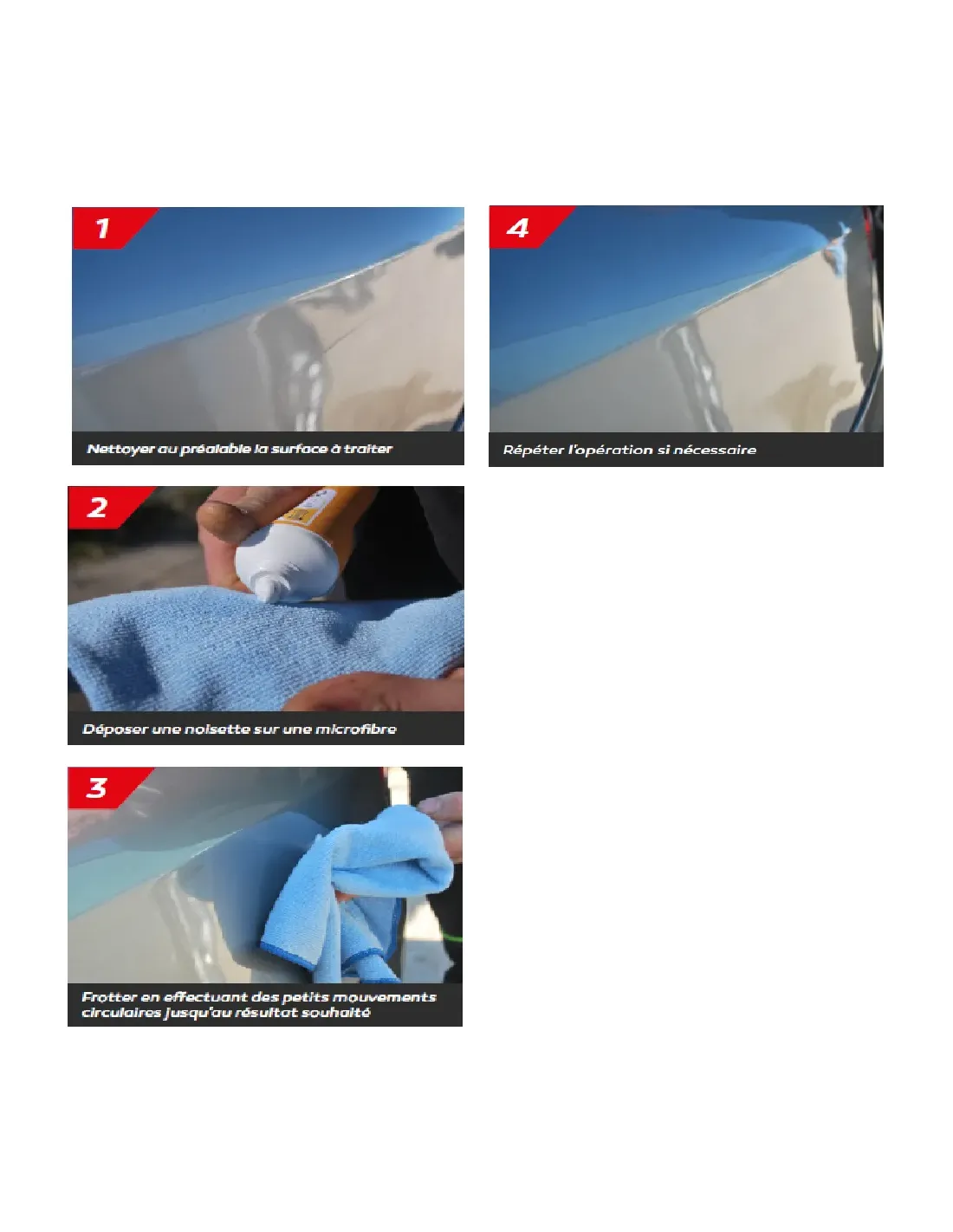 1

Nettoyer au préalable la surface à traiter

2

Déposer une noisette sur une microfibre

3

Frotter en effectuant des petits mouvements circulaires jusqu'au résultat souhaité

4

Répéter l'opération si nécessaire