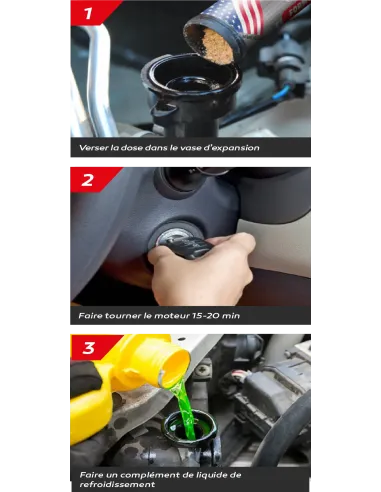 1

Verser la dose dans le vase d'expansion

2

Faire tourner le moteur 15-20 min

3

Faire un complément de liquide de refroidissement