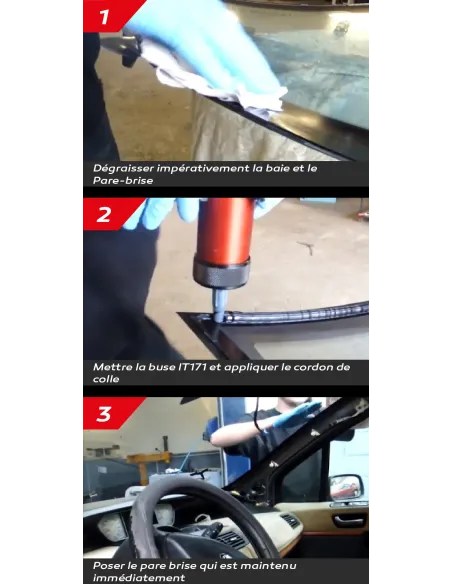 1

Dégraisser impérativement la baie et le Pare-brise

2

Mettre la buse IT171 et appliquer le cordon de colle

3

Poser le pare brise qui est maintenu immédiatement