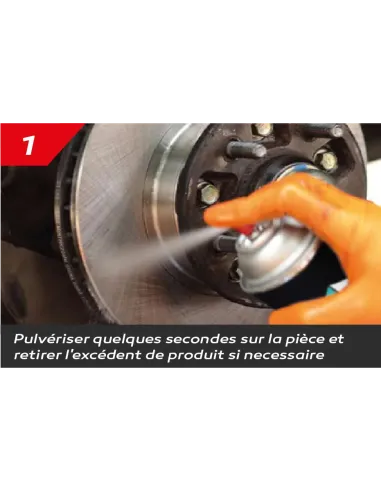 1

Pulvériser quelques secondes sur la pièce et retirer l'excédent de produit si necessaire