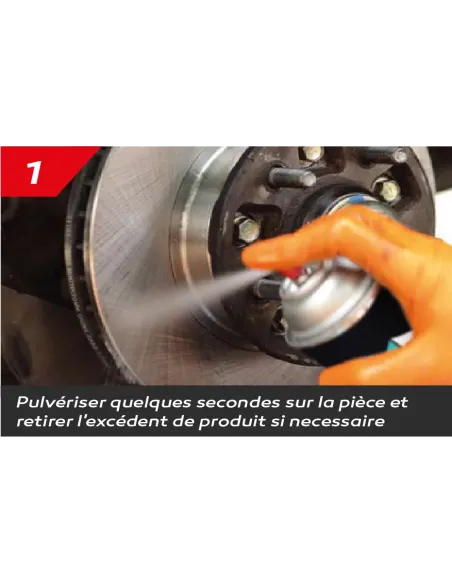 1

Pulvériser quelques secondes sur la pièce et retirer l'excédent de produit si necessaire