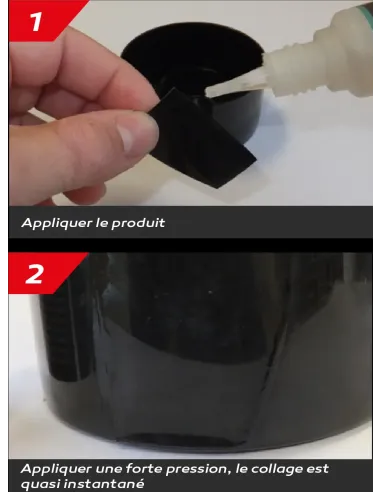 1

Appliquer le produit

2

Appliquer une forte pression, le collage est quasi instantané