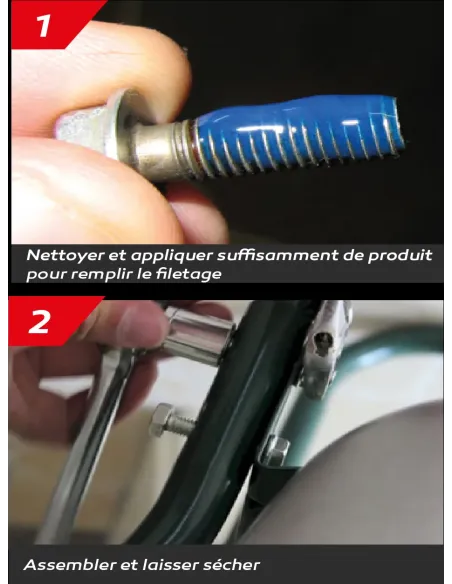 1

Nettoyer et appliquer suffisamment de produit pour remplir le filetage

2

Assembler et laisser sécher