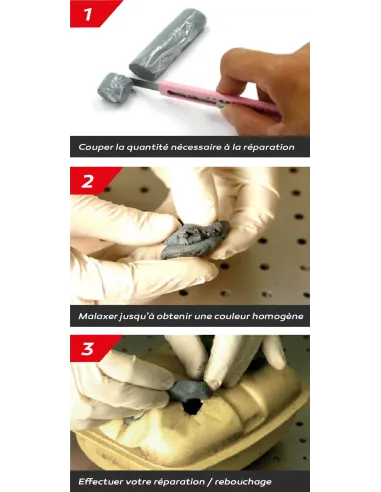 1

Couper la quantité nécessaire à la réparation

2

Malaxer jusqu'à obtenir une couleur homogène

3

Effectuer votre réparation / rebouchage