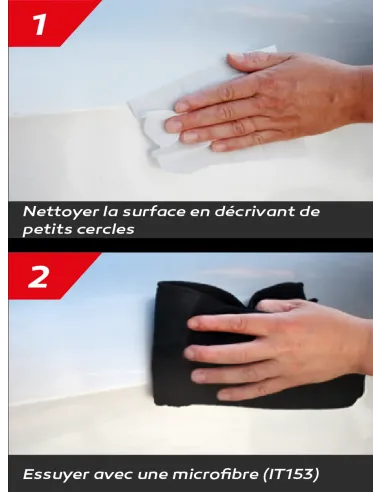 1

Nettoyer la surface en décrivant de petits cercles

2

Essuyer avec une microfibre (IT153)