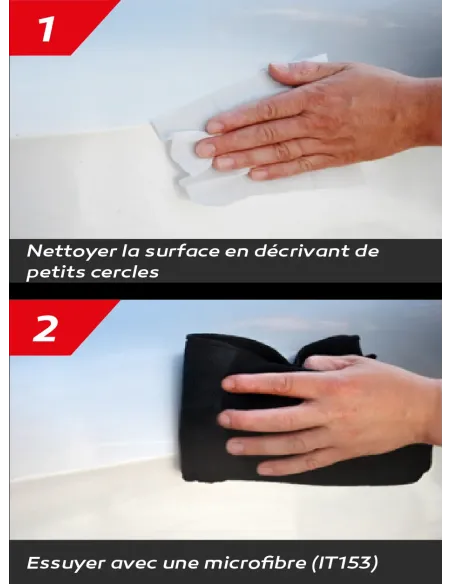 1

Nettoyer la surface en décrivant de petits cercles

2

Essuyer avec une microfibre (IT153)