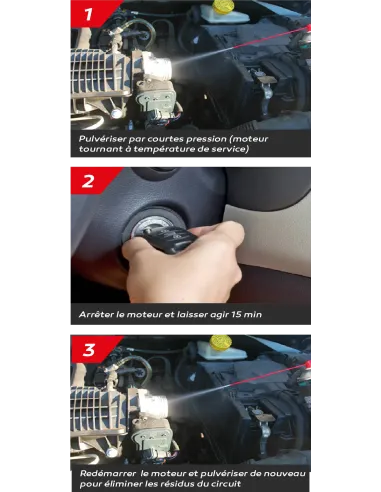 1

Pulvériser par courtes pression (moteur tournant à température de service)

2

Arrêter le moteur et laisser agir 15 min

3

Redémarrer le moteur et pulvériser de nouveau pour éliminer les résidus du circuit