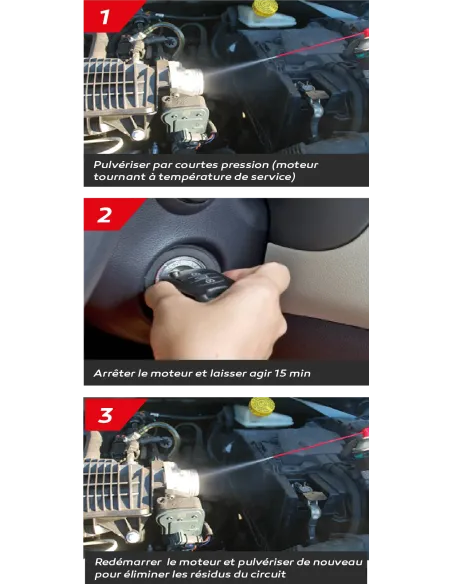 1

Pulvériser par courtes pression (moteur tournant à température de service)

2

Arrêter le moteur et laisser agir 15 min

3

Redémarrer le moteur et pulvériser de nouveau pour éliminer les résidus du circuit