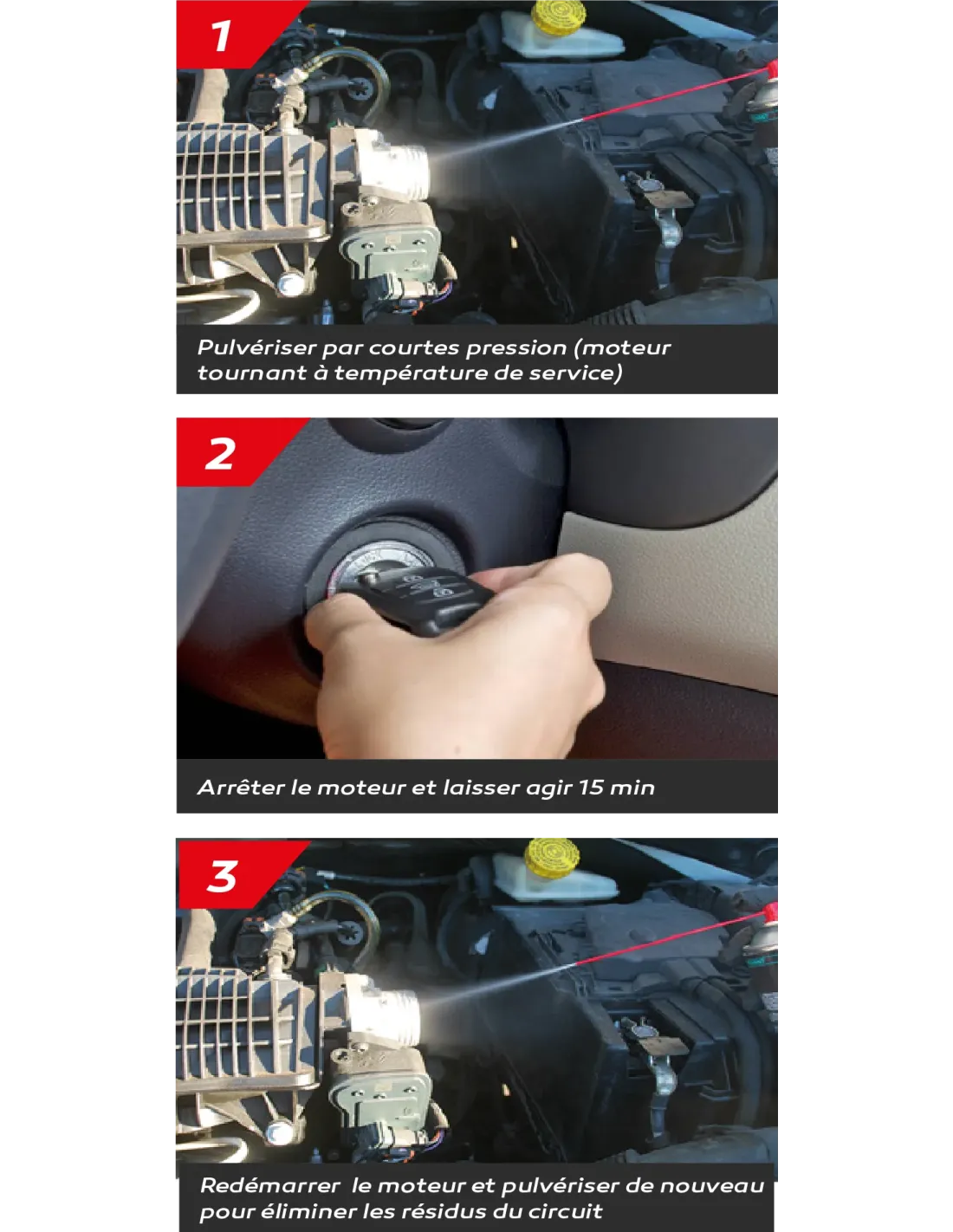 1

Pulvériser par courtes pression (moteur tournant à température de service)

2

Arrêter le moteur et laisser agir 15 min

3

Redémarrer le moteur et pulvériser de nouveau pour éliminer les résidus du circuit