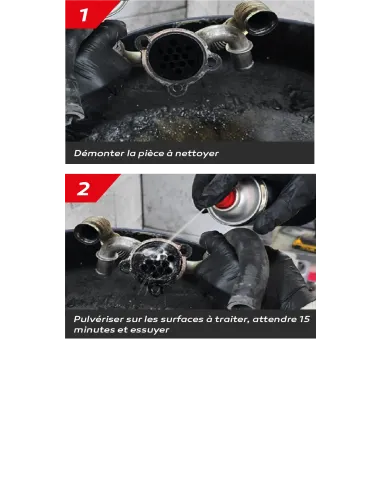 1

Démonter la pièce à nettoyer

2

Pulvériser sur les surfaces à traiter, attendre 15 minutes et essuyer